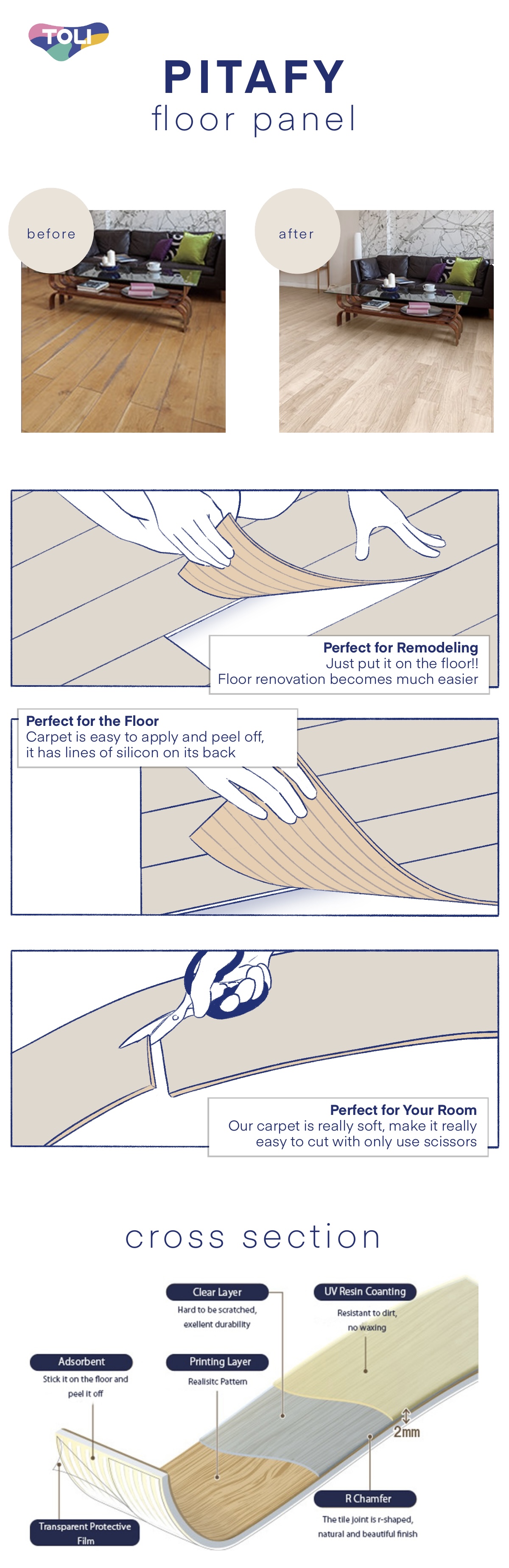 TOLI

PITAFY
floor panel

before

after

Perfect for Remodeling
Just put it on the floor!!
Floor renovation becomes much easier

Perfect for the Floor
Carpet is easy to apply and peel off, it has lines of silicon on its back

Perfect for Your Room
Our carpet is really soft, make it really easy to cut with only use scissors

cross section

Clear Layer
Hard to be scratched, exellent durability

UV Resin Coanting
Resistant to dirt, no waxing

Adsorbent
Stick it on the floor and peel it off

Printing Layer
Realisitc Pattern

2mm

R Chamfer
The tile joint is r-shaped, natural and beautiful finish

Transparent Protective Film